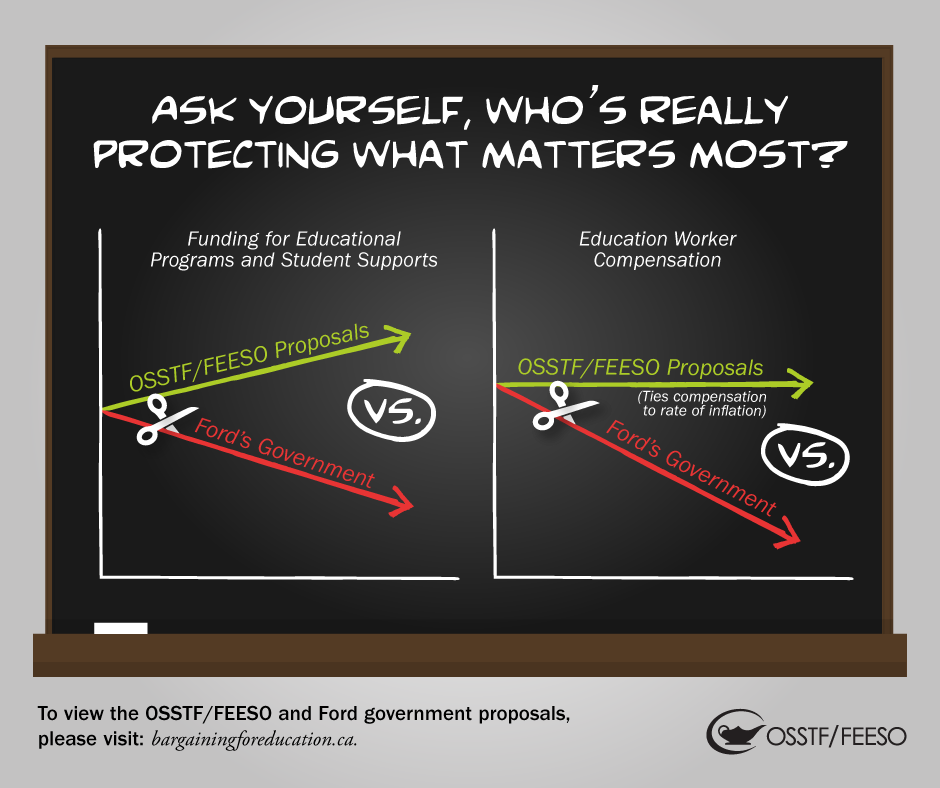 ASK YOURSELF, WHO'S REALLY PROTECTING WHAT MATTERS MOST?

Funding for Educational Programs and Student Supports

OSSTF/FEESO Proposals

VS.

Ford's Government

Education Worker Compensation

OSSTF/FEESO Proposals

(Ties compensation to rate of inflation)

VS.

Ford's Government

To view the OSSTF/FEESO and Ford government proposals, please visit: bargainingforeducation.ca.

OSSTF/FEESO