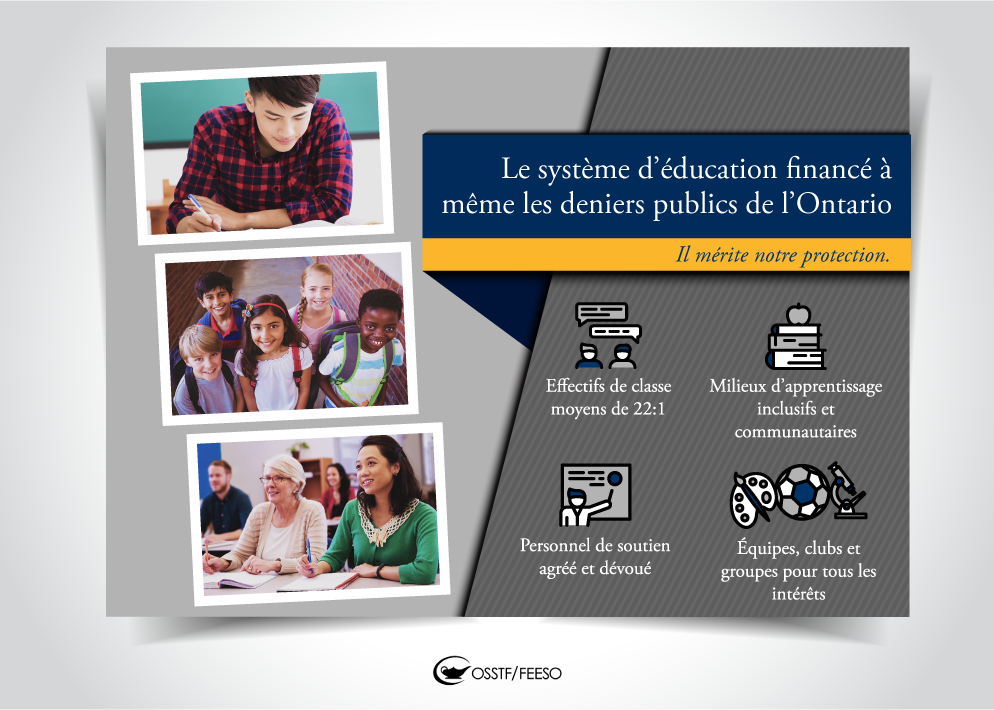 Le système d'éducation financé à même les deniers publics de l'Ontario

Il mérite notre protection.

Effectifs de classe moyens de 22:1

Milieux d'apprentissage inclusifs et communautaires

Personnel de soutien agréé et dévoué

Équipes, clubs et groupes pour tous les intérêts

OSSTF/FEESO